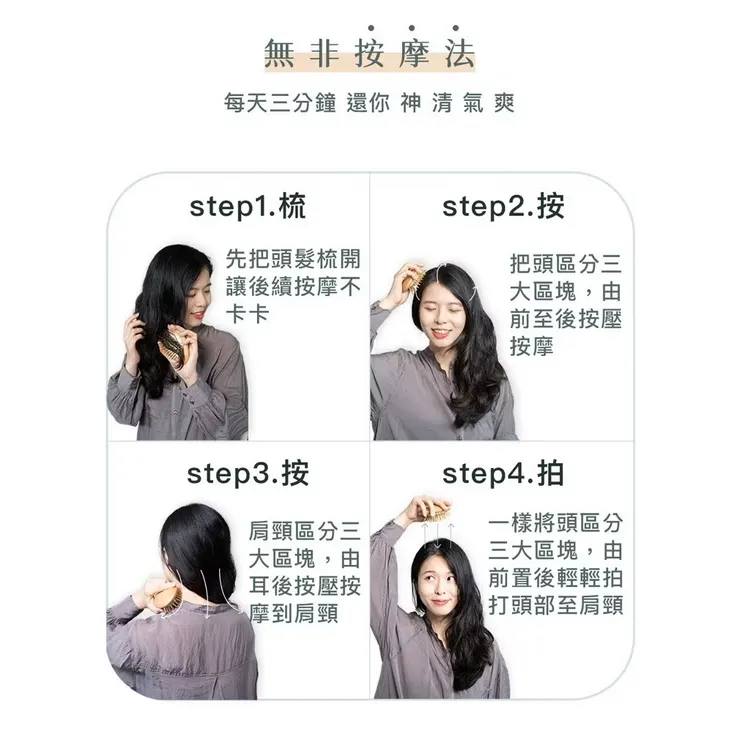 無非按摩法

每天三分鐘 還你 神 清 氣 爽

step1.梳

先把頭髮梳開讓後續按摩不卡卡

step2.按

把頭區分三大區塊，由前至後按壓按摩

step3.按

肩頸區分三大區塊，由耳後按壓按摩到肩頸

step4.拍

一樣將頭區分三大區塊，由前置後輕輕拍打頭部至肩頸