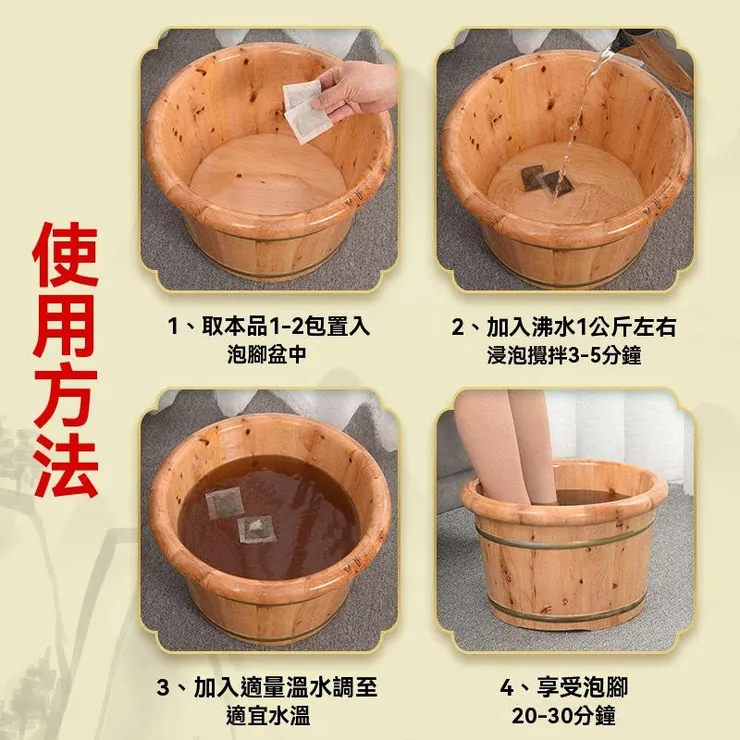 使用方法

1、取本品1-2包置入泡腳盆中

2、加入沸水1公斤左右浸泡攪拌3-5分鐘

3、加入適量溫水調至適宜水溫

4、享受泡腳20-30分鐘