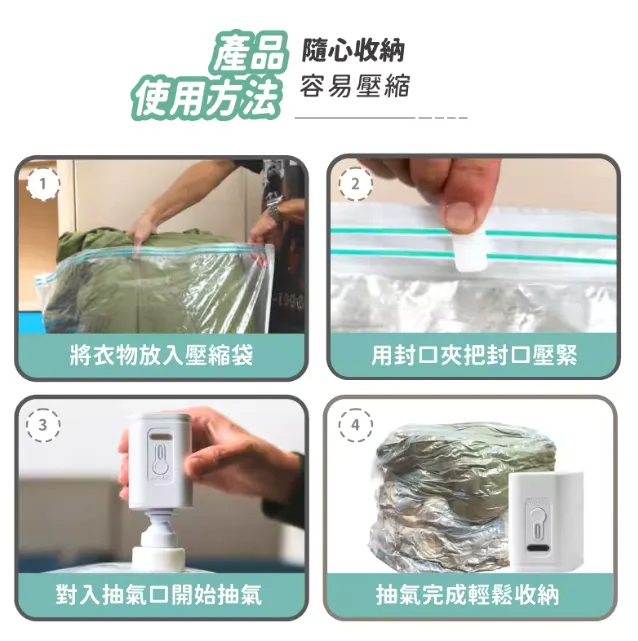 產品
使用方法

隨心收納
容易壓縮

1

將衣物放入壓縮袋

2

用封口夾把封口壓緊

3

對入抽氣口開始抽氣

4

抽氣完成輕鬆收納