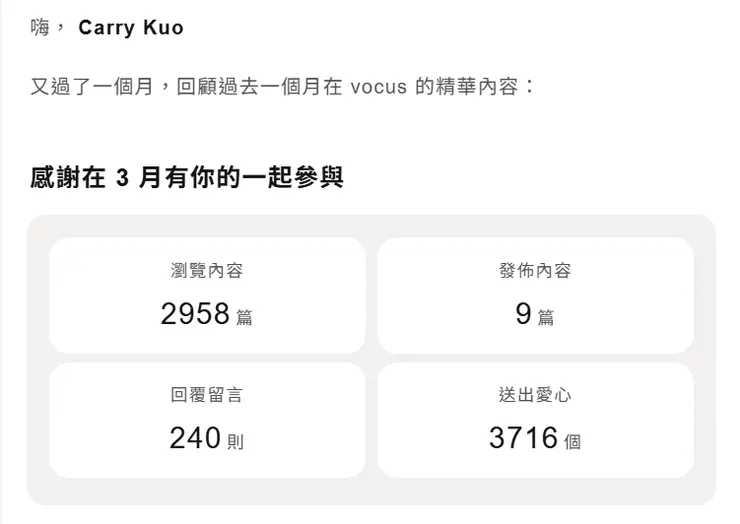 嗨， Carry Kuo

又過了一個月，回顧過去一個月在 vocus 的精華內容：

感謝在 3 月有你的一起參與

瀏覽內容
2958 篇

發佈內容
9 篇

回覆留言
240 則

送出愛心
3716 個