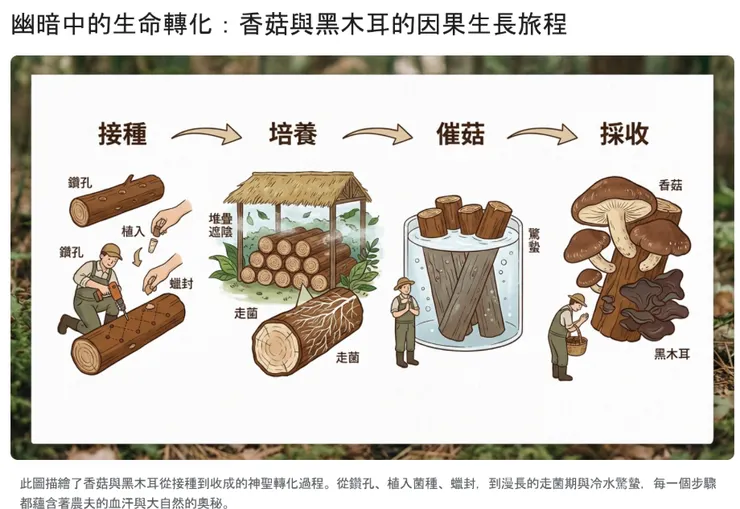 幽暗中的生命轉化：香菇與黑木耳的因果生長旅程

接種

培養

催菇

採收

鑽孔

植入

鑽孔

蠟封

堆疊遮陰

走菌

走菌

驚蟄

香菇

黑木耳

此圖描繪了香菇與黑木耳從接種到收成的神聖轉化過程。從鑽孔、植入菌種、蠟封，到漫長的走菌期與冷水驚蟄，每一個步驟都蘊含著農夫的血汗與大自然的奧秘。