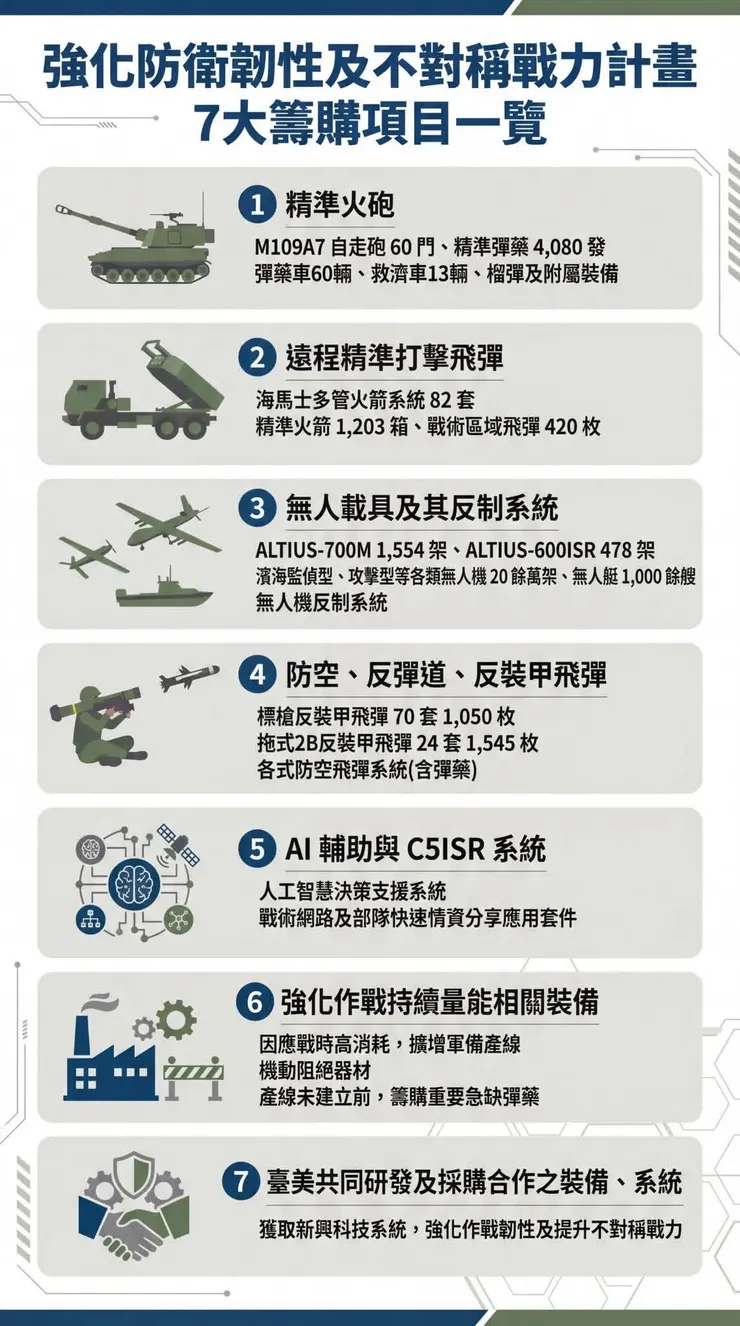 強化防衛韌性及不對稱戰力計畫
7大籌購項目一覽

1 精準火砲
M109A7 自走砲 60 門、精準彈藥 4,080 發
彈藥車60輛、救濟車13輛、榴彈及附屬裝備

2 遠程精準打擊飛彈
海馬士多管火箭系統 82 套
精準火箭 1,203 箱、戰術區域飛彈 420 枚

3 無人載具及其反制系統
ALTIUS-700M 1,554 架、ALTIUS-600ISR 478 架
濱海監偵型、攻擊型等各類無人機 20 餘萬架、無人艇 1,000 餘艘
無人機反制系統

4 防空、反彈道、反裝甲飛彈
標槍反裝甲飛彈 70 套 1,050 枚
拖式2B反裝甲飛彈 24 套 1,545 枚
各式防空飛彈系統(含彈藥)

5 AI 輔助與 C5ISR 系統
人工智慧決策支援系統
戰術網路及部隊快速情資分享應用套件

6 強化作戰持續量能相關裝備
因應戰時高消耗，擴增軍備產線
機動阻絕器材
產線未建立前，籌購重要急缺彈藥

7 臺美共同研發及採購合作之裝備、系統
獲取新興科技系統，強化作戰韌性及提升不對稱戰力