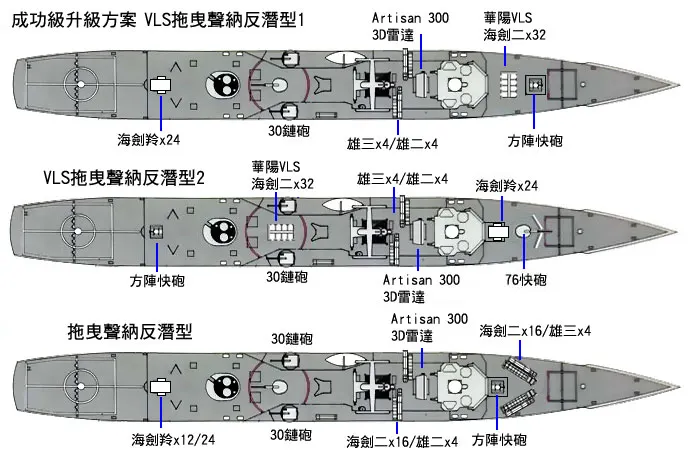 成功級升級方案 VLS拖曳聲納反潛型1

Artisan 300
3D雷達

華陽VLS
海劍二x32

海劍羚x24

30鏈砲

雄三x4/雄二x4

方陣快砲

VLS拖曳聲納反潛型2

華陽VLS
海劍二x32

雄三x4/雄二x4

海劍羚x24

方陣快砲

30鏈砲

Artisan 300
3D雷達

76快砲

拖曳聲納反潛型

30鏈砲

Artisan 300
3D雷達

海劍二x16/雄三x4

海劍羚x12/24

30鏈砲

海劍二x16/雄二x4

方陣快砲