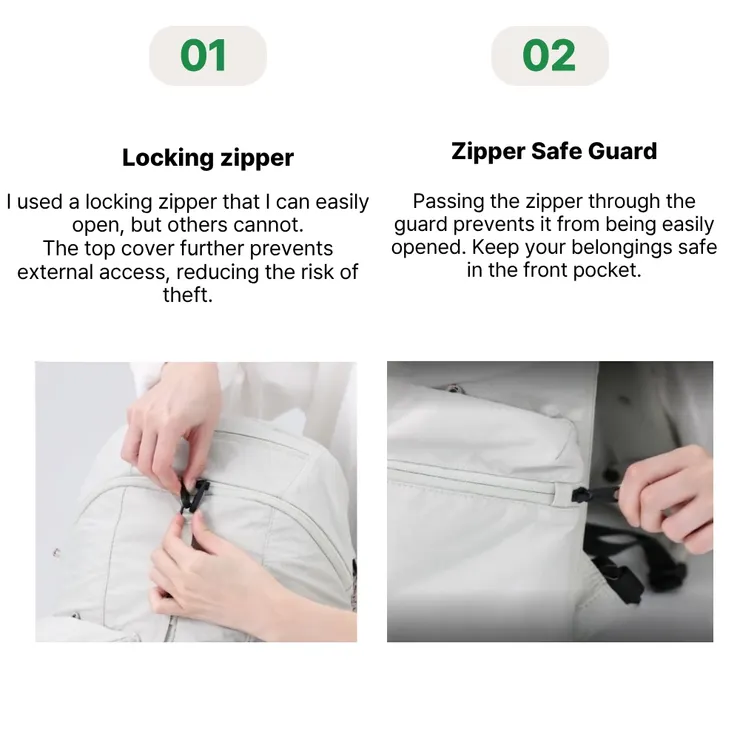 01

Locking zipper

I used a locking zipper that I can easily open, but others cannot.
The top cover further prevents external access, reducing the risk of theft.

02

Zipper Safe Guard

Passing the zipper through the guard prevents it from being easily opened. Keep your belongings safe in the front pocket.