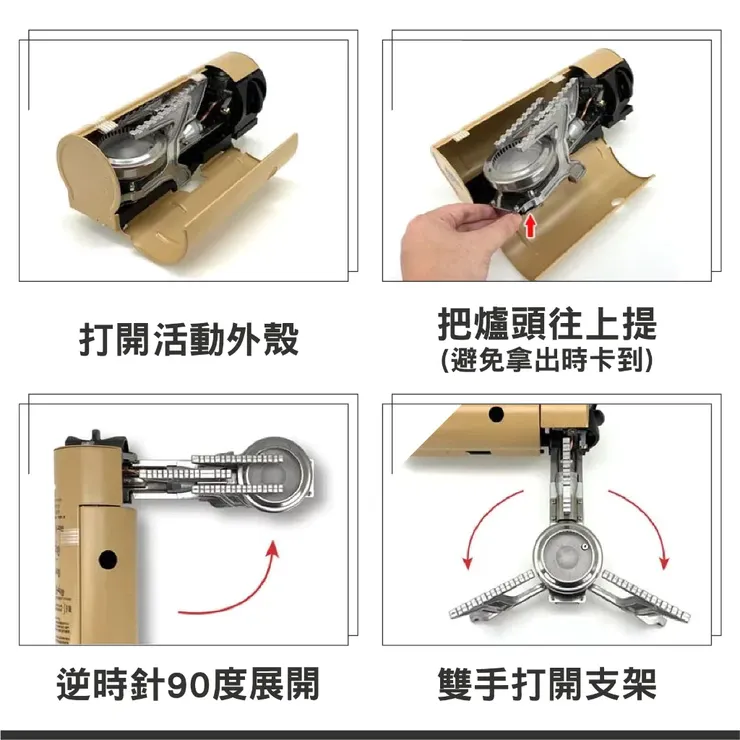 打開活動外殼

把爐頭往上提
(避免拿出時卡到)

逆時針90度展開

雙手打開支架