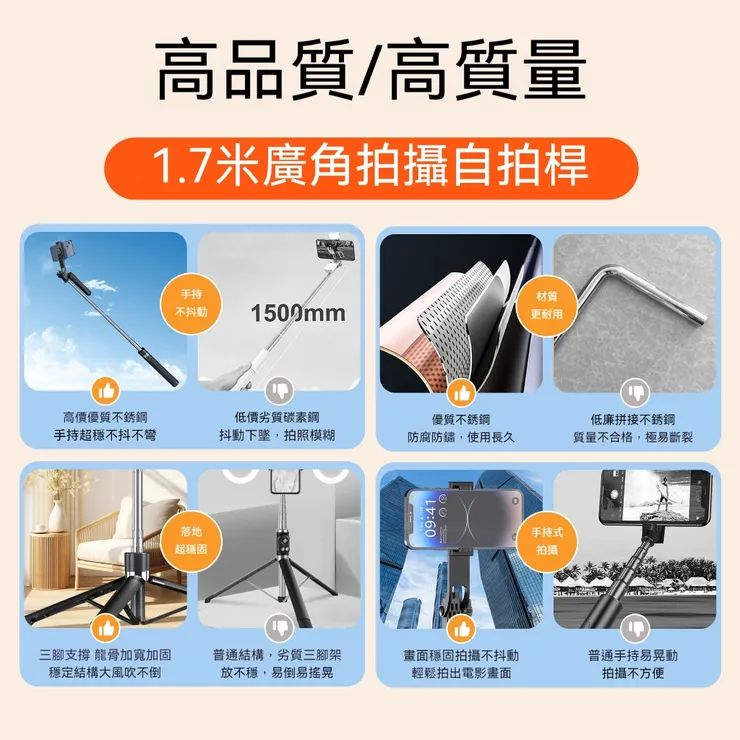 高品質/高質量

1.7米廣角拍攝自拍桿

手持
不抖動

1500mm

高價優質不銹鋼
手持超穩不抖不彎

低價劣質碳素鋼
抖動下墜，拍照模糊

材質
更耐用

優質不銹鋼
防腐防鏽，使用長久

低廉拼接不銹鋼
質量不合格，極易斷裂

落地
超穩固

三腳支撐 龍骨加寬加固
穩定結構大風吹不倒

普通結構，劣質三腳架
放不穩，易倒易搖晃

09:41

手持式
拍攝

畫面穩固拍攝不抖動
輕鬆拍出電影畫面

普通手持易晃動
拍攝不方便