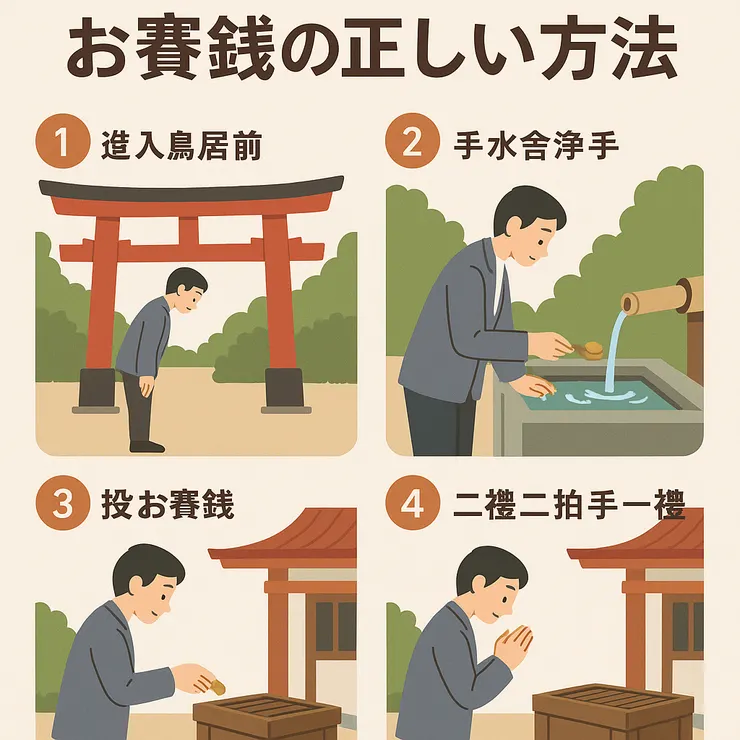 お賽銭の正しい方法

1 進入鳥居前

2 手水舎浄手

3 投お賽銭

4 二禮二拍手一禮