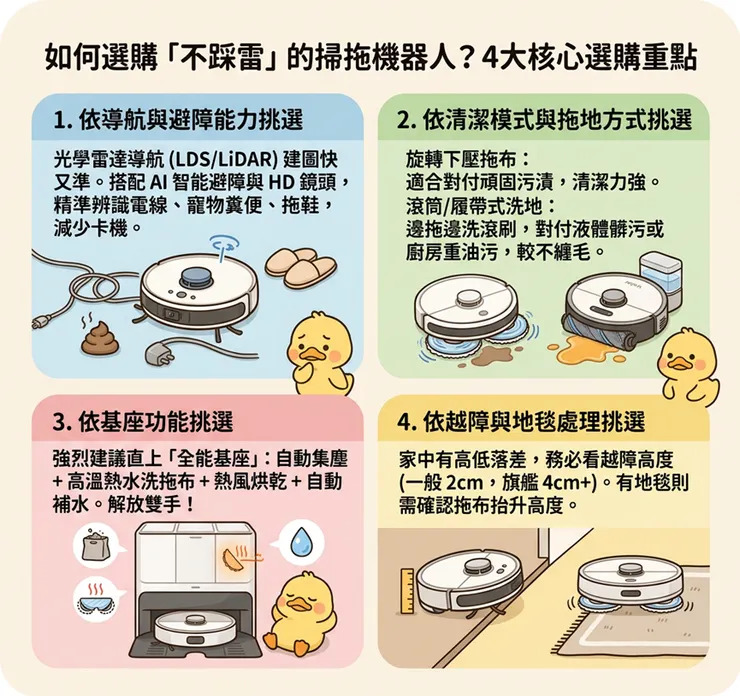 如何選購「不踩雷」的掃拖機器人？4大核心選購重點

1. 依導航與避障能力挑選

光學雷達導航 (LDS/LiDAR) 建圖快又準。搭配 AI 智能避障與 HD 鏡頭，精準辨識電線、寵物糞便、拖鞋，減少卡機。

2. 依清潔模式與拖地方式挑選

旋轉下壓拖布：
適合對付頑固污漬，清潔力強。
滾筒/履帶式洗地：
邊拖邊洗滾刷，對付液體髒污或廚房重油污，較不纏毛。

3. 依基座功能挑選

強烈建議直上「全能基座」：自動集塵 + 高溫熱水洗拖布 + 熱風烘乾 + 自動補水。解放雙手！

4. 依越障與地毯處理挑選

家中有高低落差，務必看越障高度 (一般 2cm，旗艦 4cm+)。有地毯則需確認拖布抬升高度。