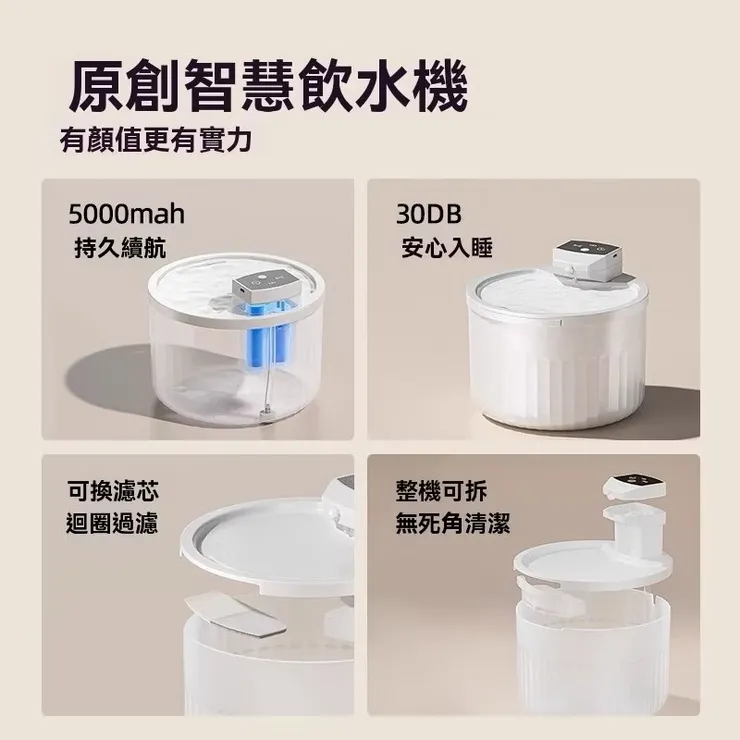 原創智慧飲水機
有顏值更有實力

5000mah
持久續航

30DB
安心入睡

可換濾芯
迴圈過濾

整機可拆
無死角清潔