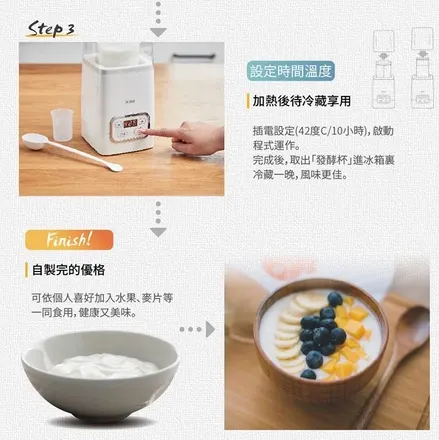 Step 3

設定時間溫度

加熱後待冷藏享用

插電設定(42度C/10小時),啟動程式運作。
完成後,取出「發酵杯」進冰箱裏冷藏一晚,風味更佳。

Finish!

自製完的優格

可依個人喜好加入水果、麥片等一同食用,健康又美味。