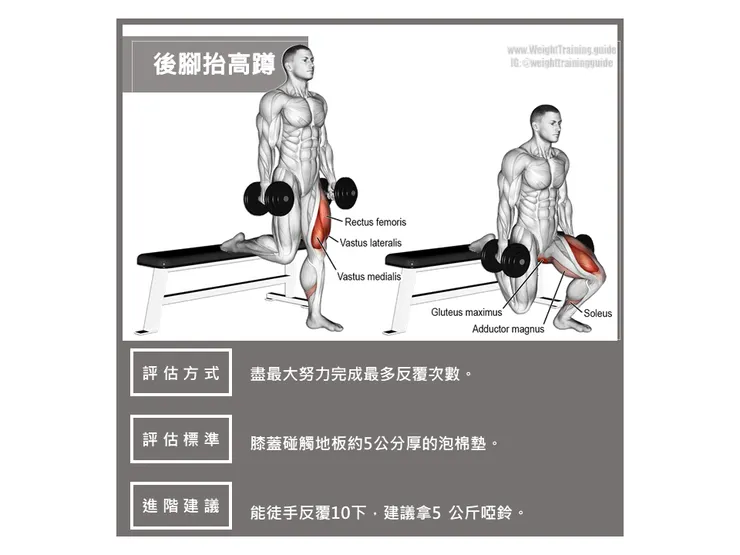 後腳抬高蹲

www.WeightTraining.guide
IG: @weighttrainingguide

Rectus femoris
Vastus lateralis
Vastus medialis

Gluteus maximus
Adductor magnus
Soleus

評估方式

盡最大努力完成最多反覆次數。

評估標準

膝蓋碰觸地板約5公分厚的泡棉墊。

進階建議

能徒手反覆10下，建議拿5 公斤啞鈴。