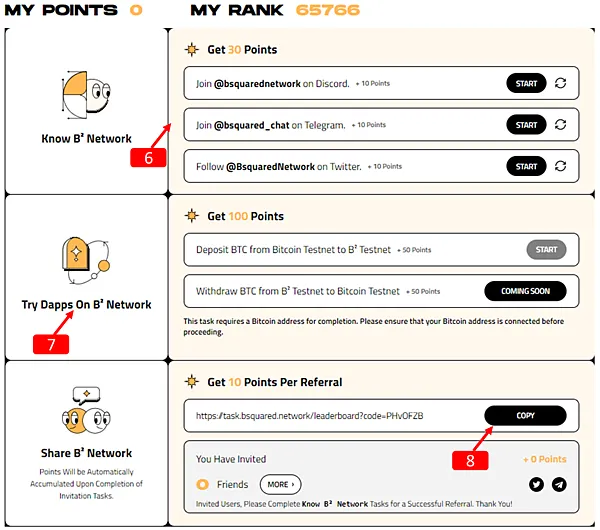 MY POINTS 0 MY RANK 65766

Know B² Network

6

Get 30 Points

Join @bsquarednetwork on Discord. + 10 Points START

Join @bsquared_chat on Telegram. + 10 Points START

Follow @BsquaredNetwork on Twitter. + 10 Points START

Try Dapps On B² Network

7

Get 100 Points

Deposit BTC from Bitcoin Testnet to B² Testnet + 50 Points START

Withdraw BTC from B² Testnet to Bitcoin Testnet + 50 Points COMING SOON

This task requires a Bitcoin address for completion. Please ensure that your Bitcoin address is connected before proceeding.

Share B² Network

Points Will be Automatically Accumulated Upon Completion of Invitation Tasks.

Get 10 Points Per Referral

https://task.bsquared.network/leaderboard?code=PHvOFZB COPY

8

You Have Invited + 0 Points

0 Friends MORE ›

Invited Users, Please Complete Know B² Network Tasks for a Successful Referral. Thank You!