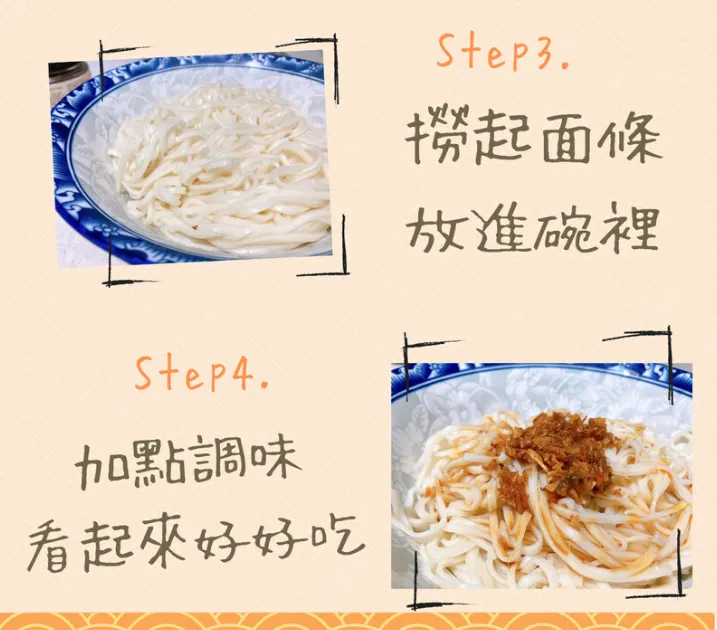 Step3.
撈起面條
放進碗裡

Step4.
加點調味
看起來好好吃