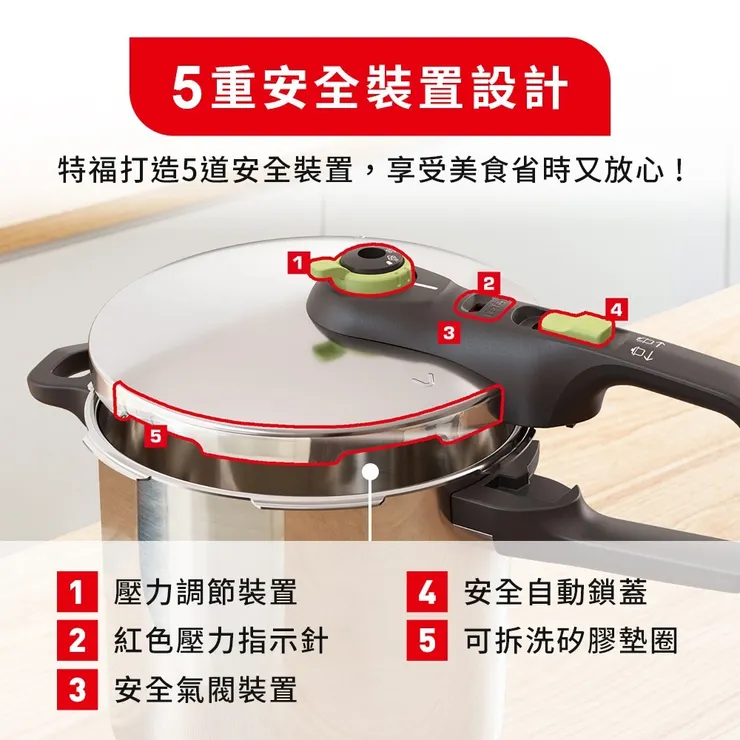 5重安全裝置設計

特福打造5道安全裝置，享受美食省時又放心！

1

2

3

4

5

1 壓力調節裝置

2 紅色壓力指示針

3 安全氣閥裝置

4 安全自動鎖蓋

5 可拆洗矽膠墊圈