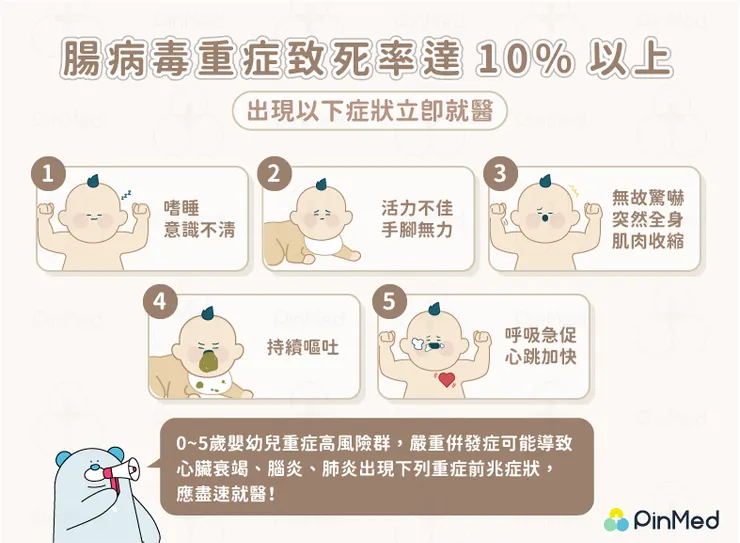 腸病毒重症致死率達 10% 以上

出現以下症狀立即就醫

1
嗜睡
意識不清

2
活力不佳
手腳無力

3
無故驚嚇
突然全身
肌肉收縮

4
持續嘔吐

5
呼吸急促
心跳加快

0~5歲嬰幼兒重症高風險群，嚴重併發症可能導致心臟衰竭、腦炎、肺炎出現下列重症前兆症狀，應盡速就醫！

PinMed