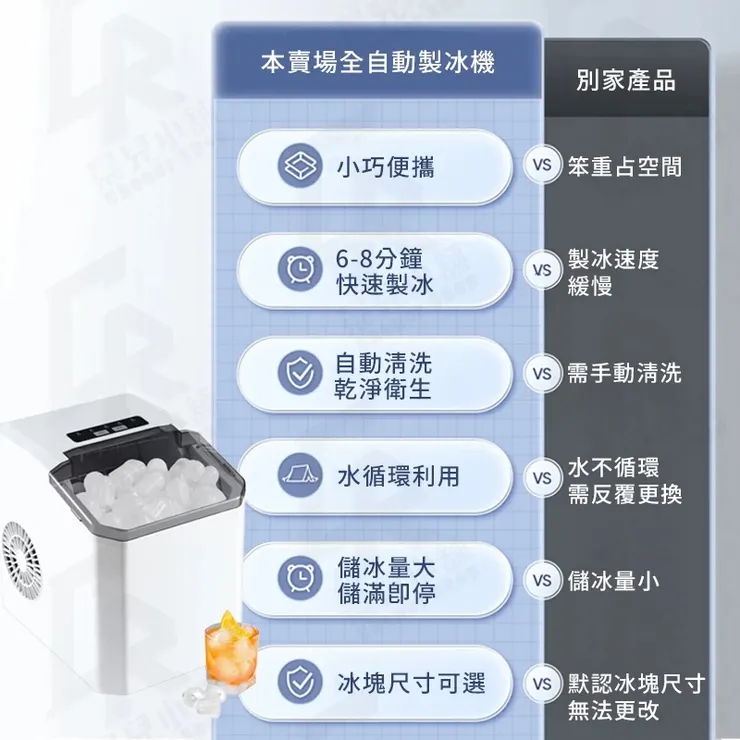 本賣場全自動製冰機

別家產品

小巧便攜

VS

笨重占空間

6-8分鐘
快速製冰

VS

製冰速度
緩慢

自動清洗
乾淨衛生

VS

需手動清洗

水循環利用

VS

水不循環
需反覆更換

儲冰量大
儲滿即停

VS

儲冰量小

冰塊尺寸可選

VS

默認冰塊尺寸
無法更改