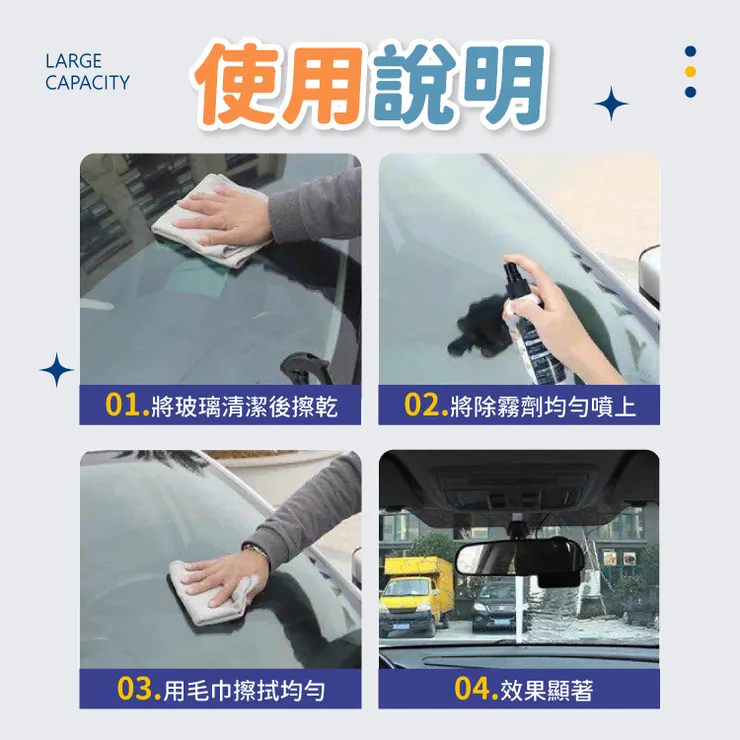 LARGE CAPACITY

使用說明

01.將玻璃清潔後擦乾

02.將除霧劑均勻噴上

03.用毛巾擦拭均勻

04.效果顯著