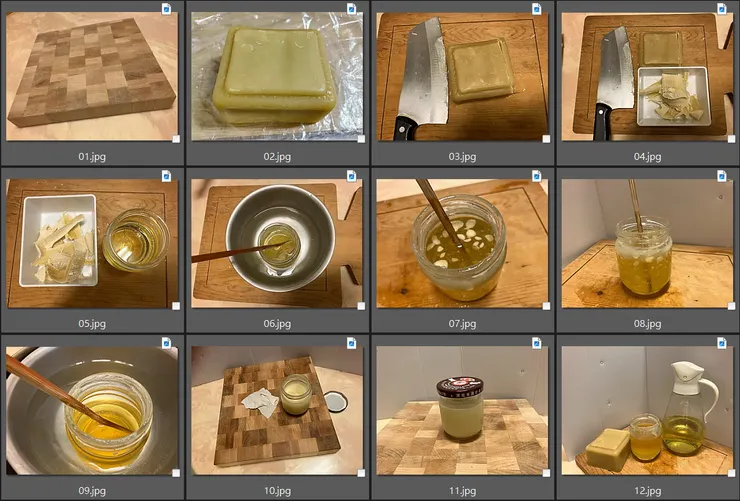 01.jpg

02.jpg

03.jpg

04.jpg

05.jpg

06.jpg

07.jpg

08.jpg

09.jpg

10.jpg

11.jpg

12.jpg