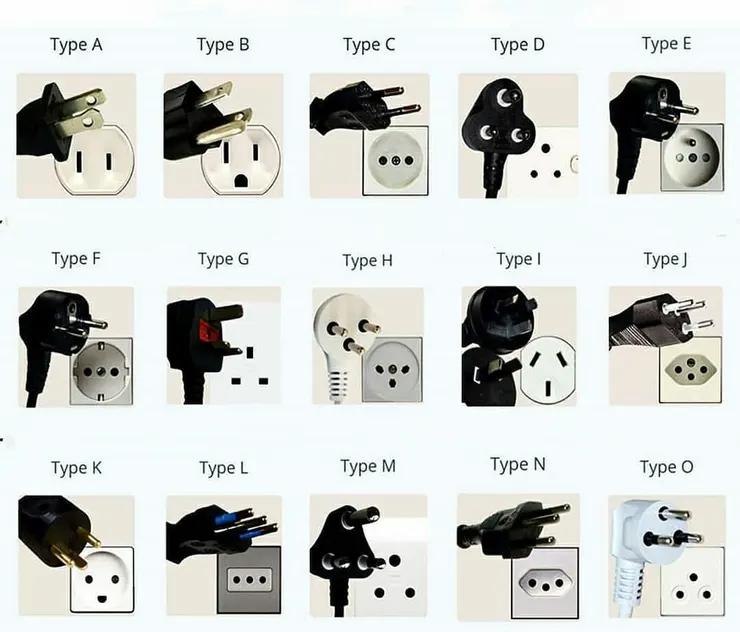 Type A
Type B
Type C
Type D
Type E

Type F
Type G
Type H
Type I
Type J

Type K
Type L
Type M
Type N
Type O