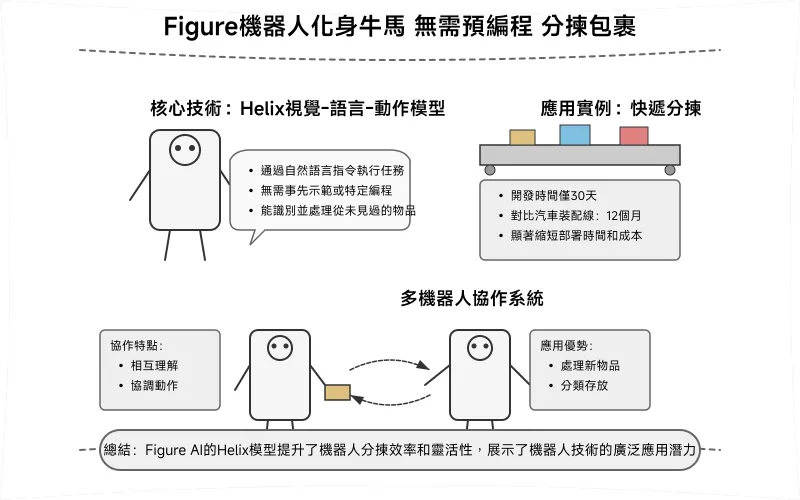 Figure機器人化身牛馬 無需預編程 分揀包裹

核心技術：Helix視覺-語言-動作模型

• 通過自然語言指令執行任務
• 無需事先示範或特定編程
• 能識別並處理從未見過的物品

應用實例：快遞分揀

• 開發時間僅30天
• 對比汽車裝配線：12個月
• 顯著縮短部署時間和成本

多機器人協作系統

協作特點：
• 相互理解
• 協調動作

應用優勢：
• 處理新物品
• 分類存放

總結：Figure AI的Helix模型提升了機器人分揀效率和靈活性，展示了機器人技術的廣泛應用潛力