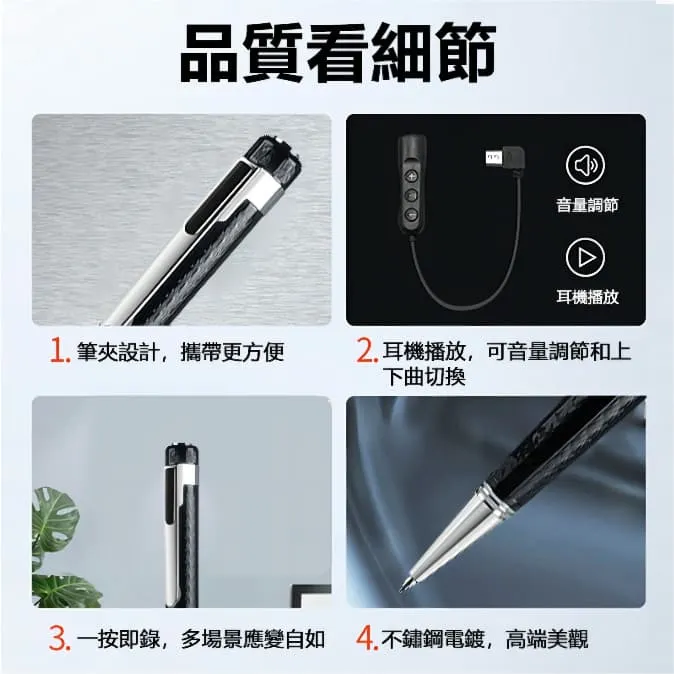 品質看細節

音量調節

耳機播放

1. 筆夾設計，攜帶更方便

2. 耳機播放，可音量調節和上下曲切換

3. 一按即錄，多場景應變自如

4. 不鏽鋼電鍍，高端美觀