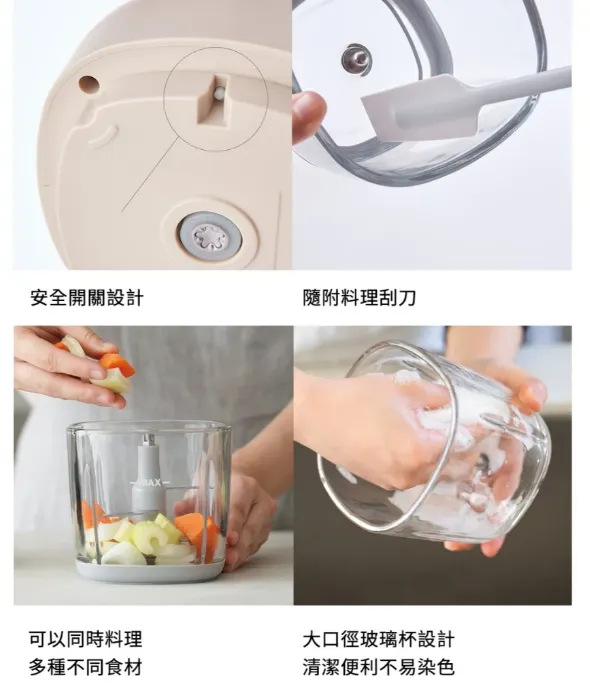 安全開關設計

隨附料理刮刀

MAX

可以同時料理
多種不同食材

大口徑玻璃杯設計
清潔便利不易染色