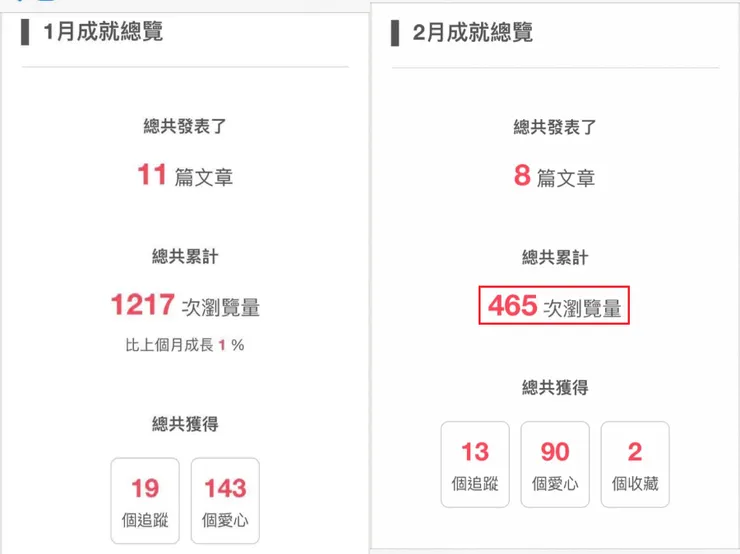 1月成就總覽

總共發表了

11 篇文章

總共累計

1217 次瀏覽量

比上個月成長 1 %

總共獲得

19
個追蹤

143
個愛心

2月成就總覽

總共發表了

8 篇文章

總共累計

465 次瀏覽量

總共獲得

13
個追蹤

90
個愛心

2
個收藏