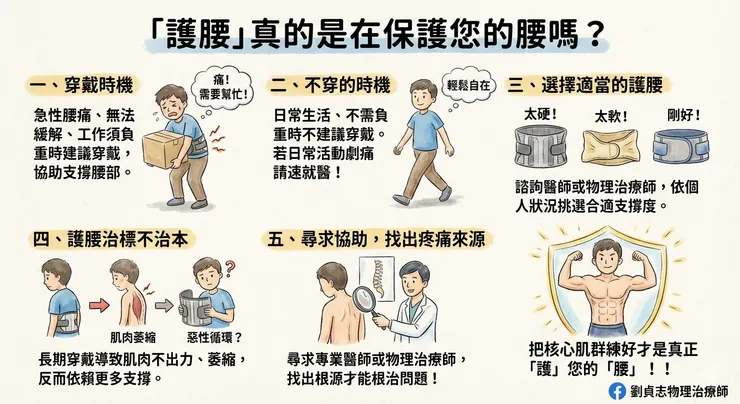 「護腰」真的是在保護您的腰嗎？

一、穿戴時機

痛！需要幫忙！

急性腰痛、無法緩解、工作須負重時建議穿戴，協助支撐腰部。

二、不穿的時機

輕鬆自在

日常生活、不需負重時不建議穿戴。若日常活動劇痛請速就醫！

三、選擇適當的護腰

太硬！

太軟！

剛好！

諮詢醫師或物理治療師，依個人狀況挑選合適支撐度。

四、護腰治標不治本

肌肉萎縮

惡性循環？

長期穿戴導致肌肉不出力、萎縮，反而依賴更多支撐。

五、尋求協助，找出疼痛來源

尋求專業醫師或物理治療師，找出根源才能根治問題！

把核心肌群練好才是真正「護」您的「腰」！！

劉貞志物理治療師