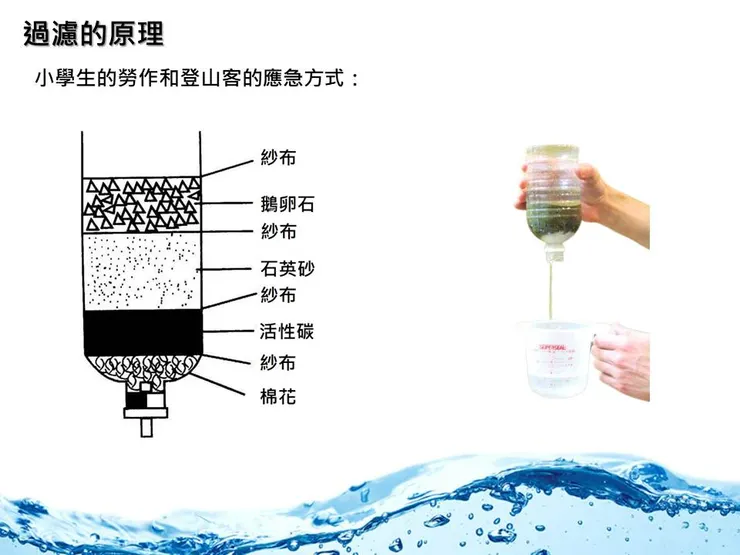 過濾的原理

小學生的勞作和登山客的應急方式：

紗布
鵝卵石
紗布
石英砂
紗布
活性碳
紗布
棉花

SUPERSEAL