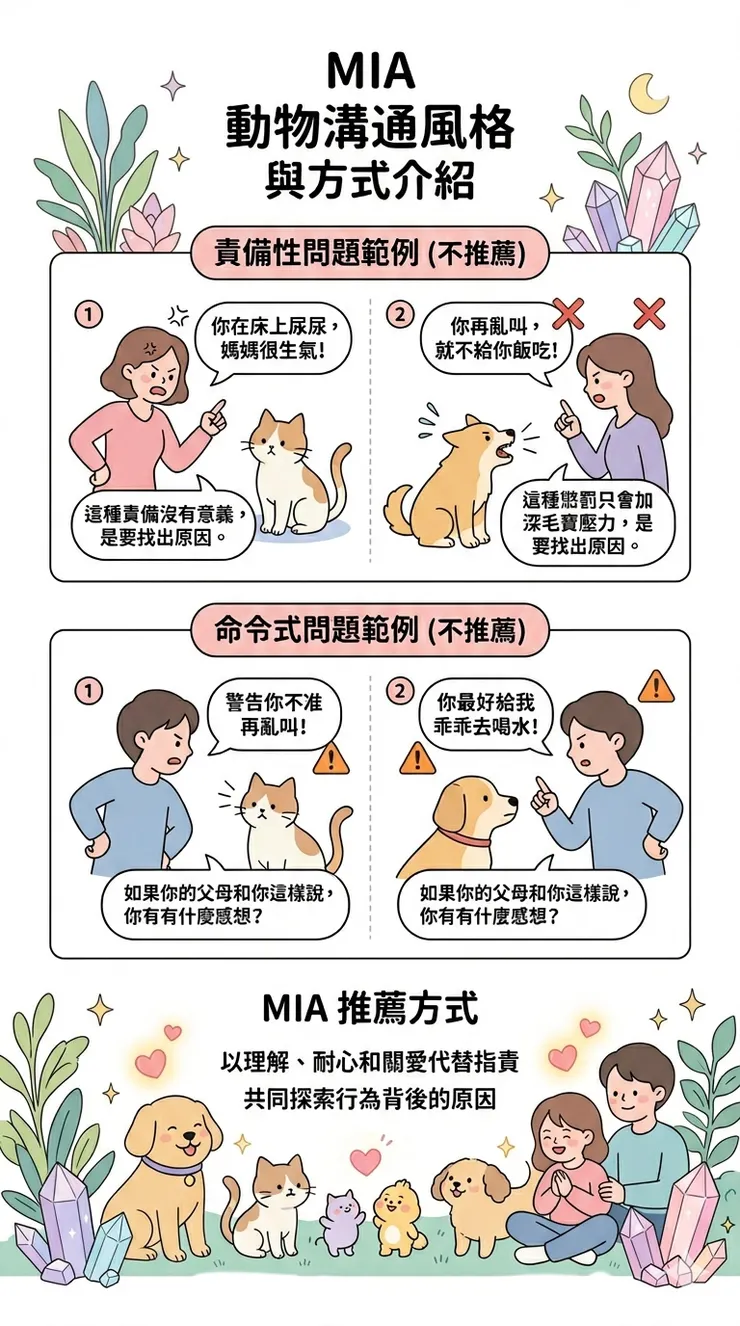 MIA
動物溝通風格
與方式介紹

責備性問題範例 (不推薦)

1
你在床上尿尿，媽媽很生氣!
這種責備沒有意義，是要找出原因。

2
你再亂叫，就不給你飯吃!
這種懲罰只會加深毛寶壓力，是要找出原因。

命令式問題範例 (不推薦)

1
警告你不准再亂叫!
如果你的父母和你這樣說，你有有什麼感想?

2
你最好給我乖乖去喝水!
如果你的父母和你這樣說，你有有什麼感想?

MIA 推薦方式
以理解、耐心和關愛代替指責
共同探索行為背後的原因