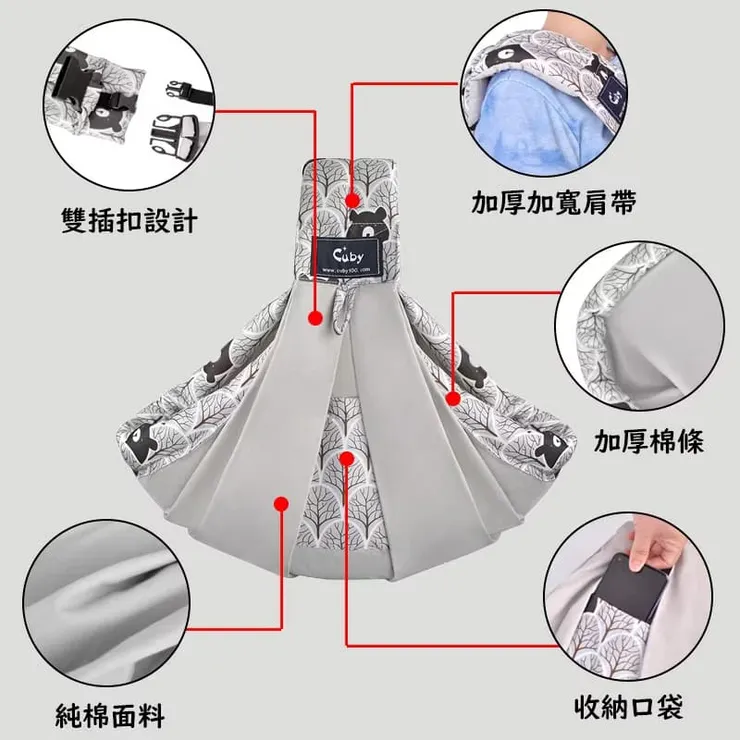 雙插扣設計

加厚加寬肩帶

Cuby
www.cuby100.com

加厚棉條

純棉面料

收納口袋