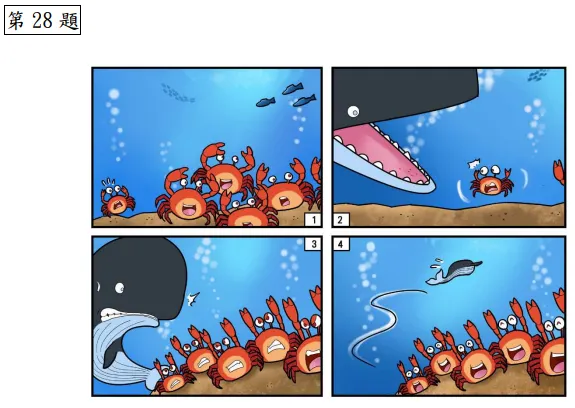 第 28 題

1

2

3

4