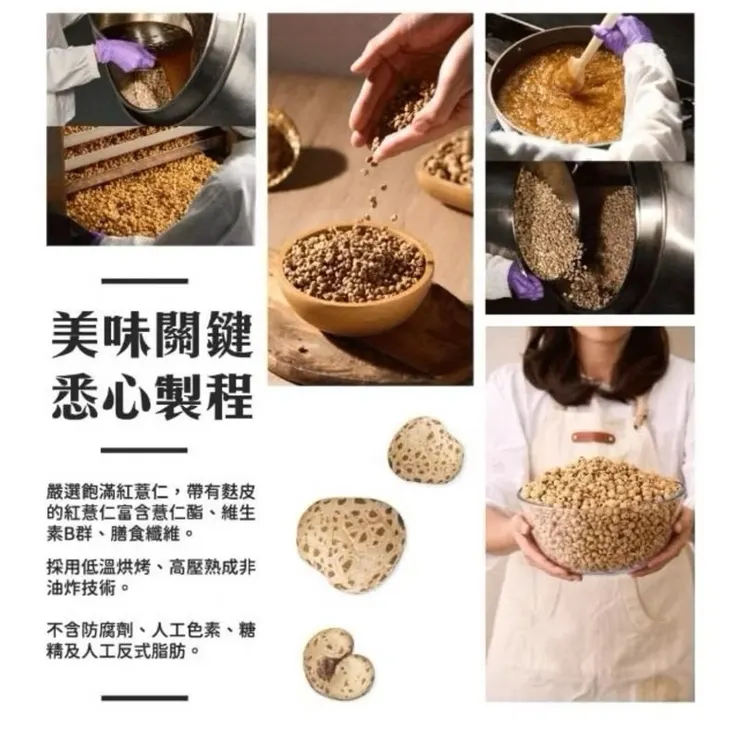 美味關鍵
悉心製程

嚴選飽滿紅薏仁，帶有麩皮的紅薏仁富含薏仁酯、維生素B群、膳食纖維。

採用低溫烘烤、高壓熟成非油炸技術。

不含防腐劑、人工色素、糖精及人工反式脂肪。