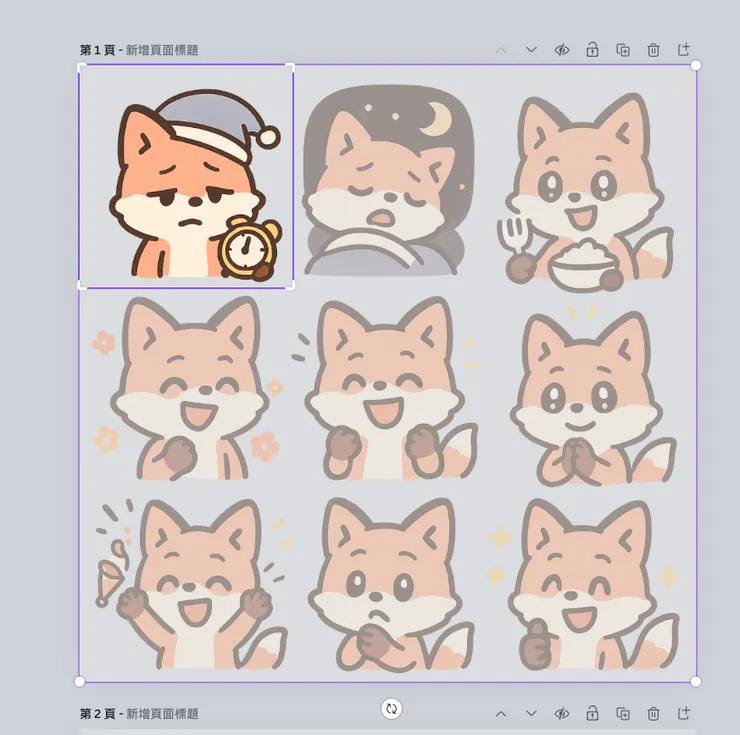 第 1 頁 - 新增頁面標題

第 2 頁 - 新增頁面標題