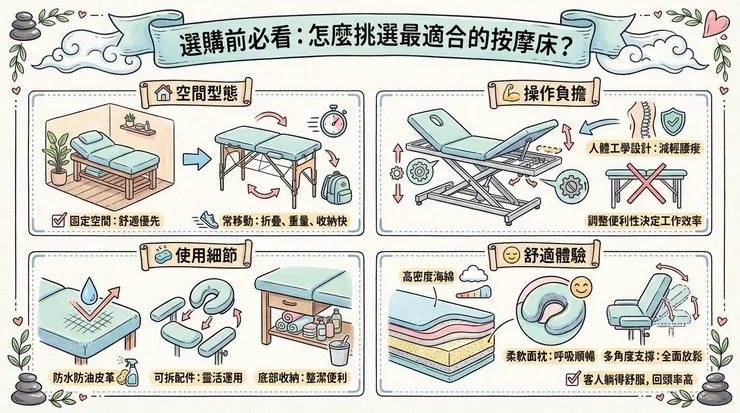 選購前必看：怎麼挑選最適合的按摩床？

空間型態

固定空間：舒適優先

常移動：折疊、重量、收納快

操作負擔

人體工學設計：減輕腰痠

調整便利性決定工作效率

使用細節

防水防油皮革

可拆配件：靈活運用

底部收納：整潔便利

舒適體驗

高密度海綿

柔軟面枕：呼吸順暢

多角度支撐：全面放鬆

客人躺得舒服，回頭率高