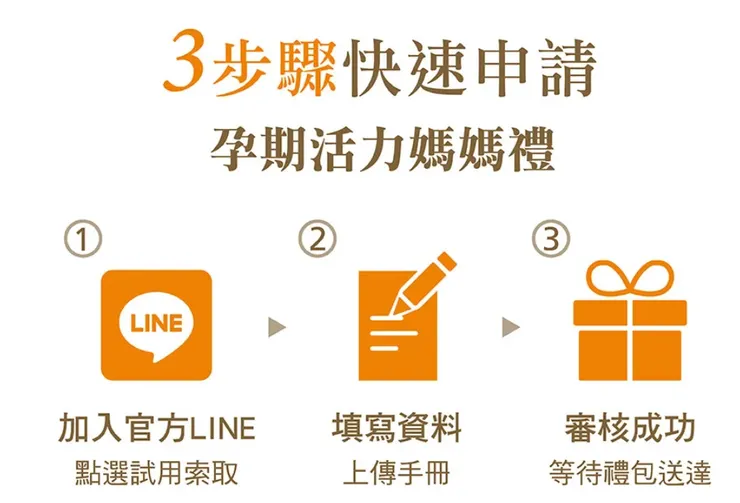 3步驟快速申請

孕期活力媽媽禮

①

LINE

加入官方LINE

點選試用索取

②

填寫資料

上傳手冊

③

審核成功

等待禮包送達