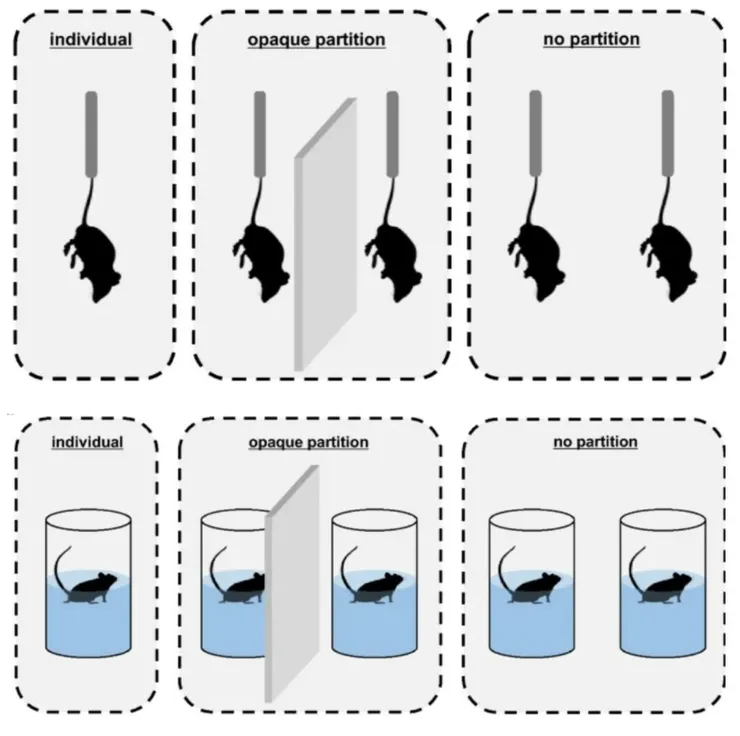 individual

opaque partition

no partition

individual

opaque partition

no partition