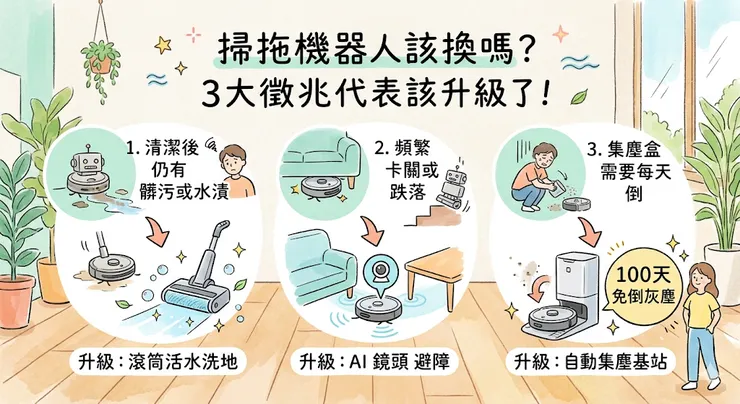 掃拖機器人該換嗎？
3大徵兆代表該升級了！

1. 清潔後仍有髒污或水漬

升級：滾筒活水洗地

2. 頻繁卡關或跌落

升級：AI 鏡頭 避障

3. 集塵盒需要每天倒

100天免倒灰塵

升級：自動集塵基站