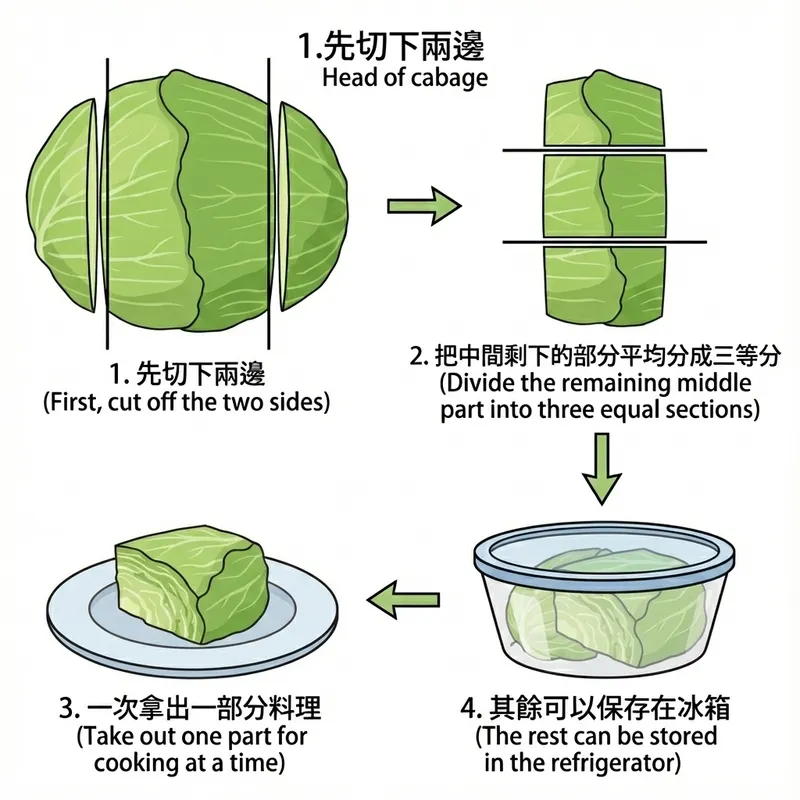 1.先切下兩邊
Head of cabage

1. 先切下兩邊
(First, cut off the two sides)

2. 把中間剩下的部分平均分成三等分
(Divide the remaining middle part into three equal sections)

3. 一次拿出一部分料理
(Take out one part for cooking at a time)

4. 其餘可以保存在冰箱
(The rest can be stored in the refrigerator)