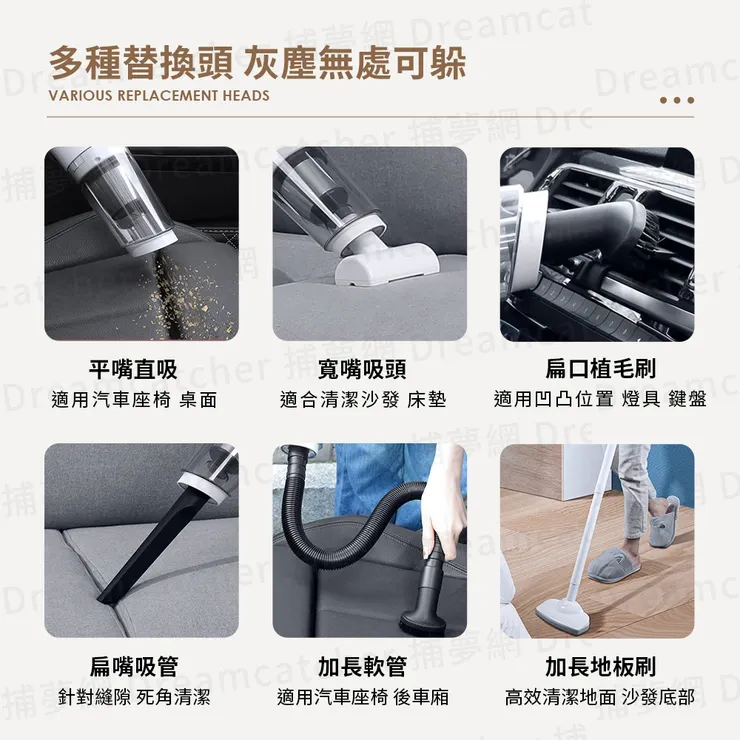 多種替換頭 灰塵無處可躲
VARIOUS REPLACEMENT HEADS

平嘴直吸
適用汽車座椅 桌面

寬嘴吸頭
適合清潔沙發 床墊

扁口植毛刷
適用凹凸位置 燈具 鍵盤

扁嘴吸管
針對縫隙 死角清潔

加長軟管
適用汽車座椅 後車廂

加長地板刷
高效清潔地面 沙發底部

捕夢網 Dreamcatcher