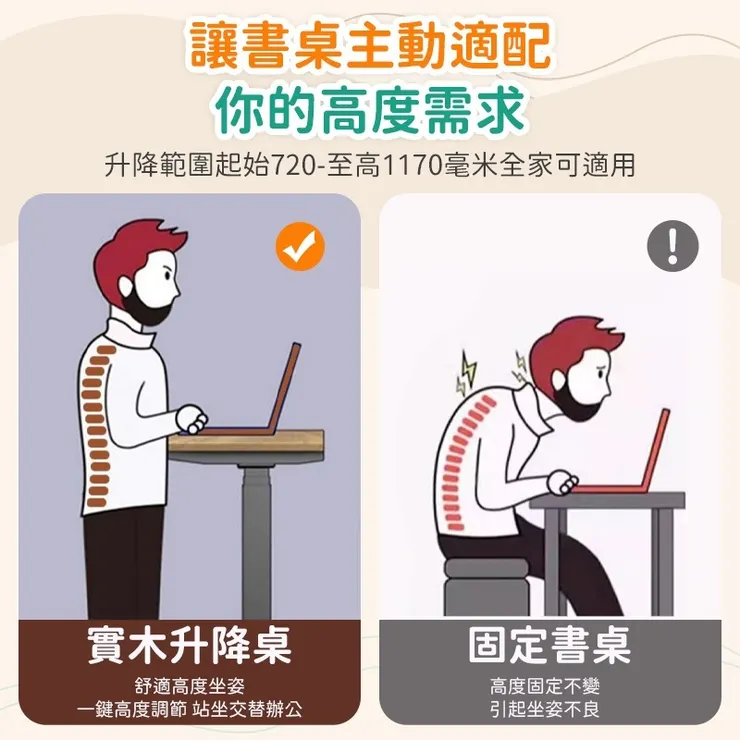 讓書桌主動適配
你的高度需求
升降範圍起始720-至高1170毫米全家可適用

實木升降桌
舒適高度坐姿
一鍵高度調節 站坐交替辦公

固定書桌
高度固定不變
引起坐姿不良