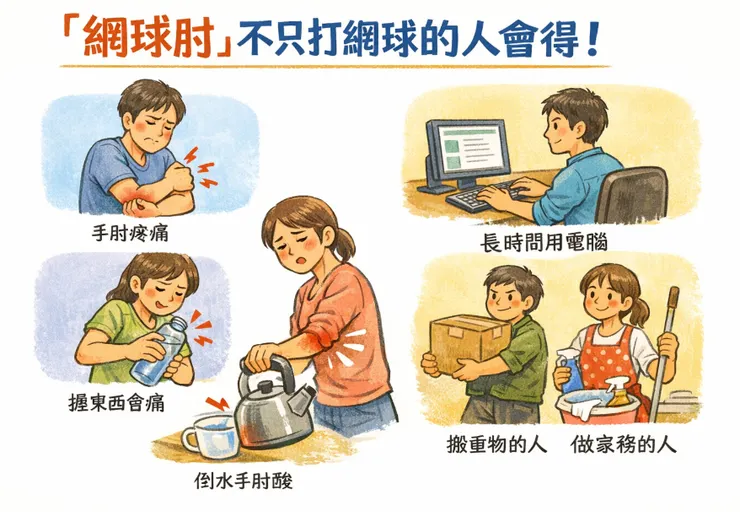 「網球肘」不只打網球的人會得！

手肘疼痛

握東西會痛

倒水手肘酸

長時間用電腦

搬重物的人

做家務的人