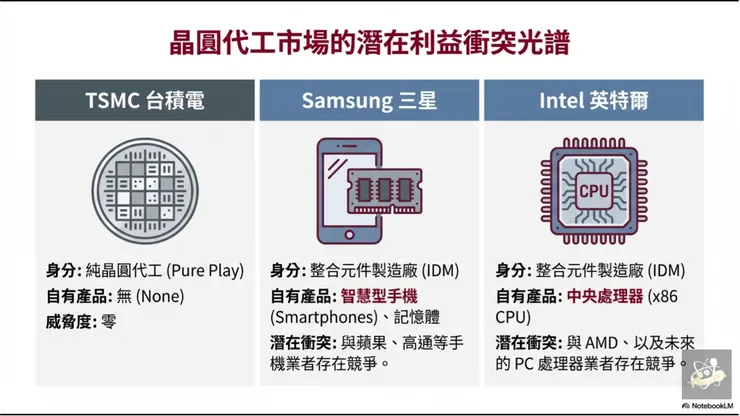 晶圓代工市場的潛在利益衝突光譜

TSMC 台積電

身分: 純晶圓代工 (Pure Play)
自有產品: 無 (None)
威脅度: 零

Samsung 三星

身分: 整合元件製造廠 (IDM)
自有產品: 智慧型手機 (Smartphones)、記憶體
潛在衝突: 與蘋果、高通等手機業者存在競爭。

Intel 英特爾

CPU

身分: 整合元件製造廠 (IDM)
自有產品: 中央處理器 (x86 CPU)
潛在衝突: 與 AMD、以及未來的 PC 處理器業者存在競爭。

NotebookLM