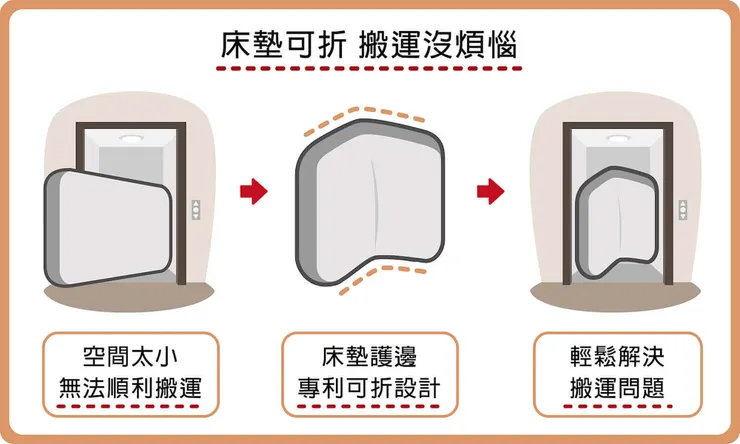 床墊可折 搬運沒煩惱

空間太小
無法順利搬運

床墊護邊
專利可折設計

輕鬆解決
搬運問題