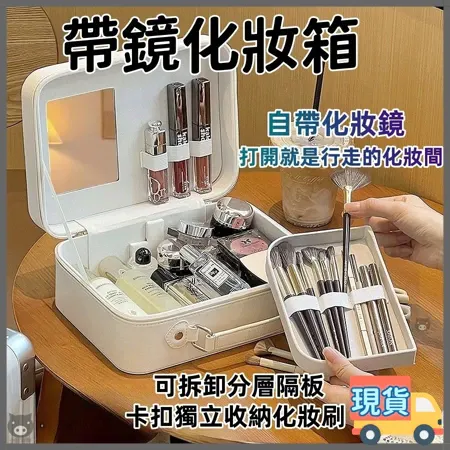 帶鏡化妝箱

自帶化妝鏡
打開就是行走的化妝間

可拆卸分層隔板
卡扣獨立收納化妝刷

現貨