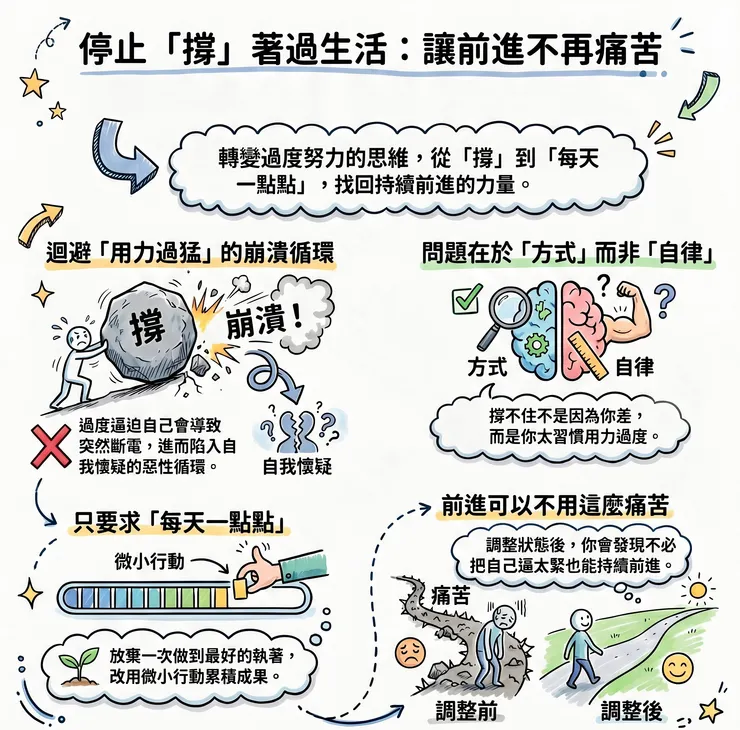 停止「撐」著過生活：讓前進不再痛苦

轉變過度努力的思維，從「撐」到「每天一點點」，找回持續前進的力量。

迴避「用力過猛」的崩潰循環

撐

崩潰！

過度逼迫自己會導致突然斷電，進而陷入自我懷疑的惡性循環。

自我懷疑

問題在於「方式」而非「自律」

方式

自律

撐不住不是因為你差，而是你太習慣用力過度。

只要求「每天一點點」

微小行動

放棄一次做到最好的執著，改用微小行動累積成果。

前進可以不用這麼痛苦

調整狀態後，你會發現不必把自己逼太緊也能持續前進。

痛苦

調整前

調整後