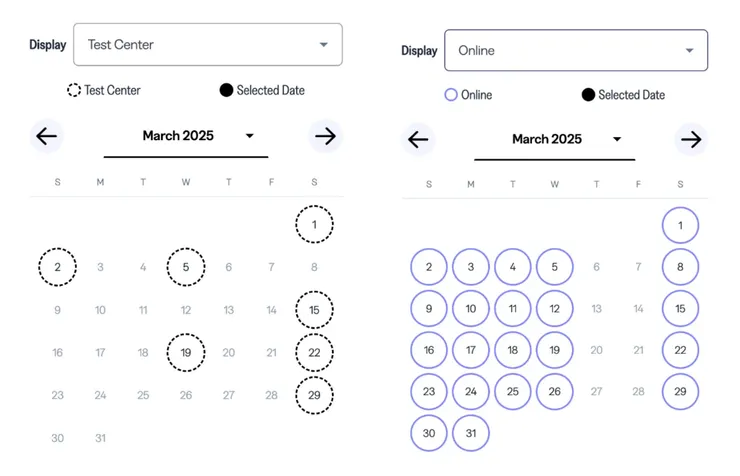 Display Test Center

Test Center Selected Date

March 2025

| S | M | T | W | T | F | S |
|---|---|---|---|---|---|---|
| | | | | | | 1 |
| 2 | 3 | 4 | 5 | 6 | 7 | 8 |
| 9 | 10 | 11 | 12 | 13 | 14 | 15 |
| 16 | 17 | 18 | 19 | 20 | 21 | 22 |
| 23 | 24 | 25 | 26 | 27 | 28 | 29 |
| 30 | 31 | | | | | |

Display Online

Online Selected Date

March 2025

| S | M | T | W | T | F | S |
|---|---|---|---|---|---|---|
| | | | | | | 1 |
| 2 | 3 | 4 | 5 | 6 | 7 | 8 |
| 9 | 10 | 11 | 12 | 13 | 14 | 15 |
| 16 | 17 | 18 | 19 | 20 | 21 | 22 |
| 23 | 24 | 25 | 26 | 27 | 28 | 29 |
| 30 | 31 | | | | | |