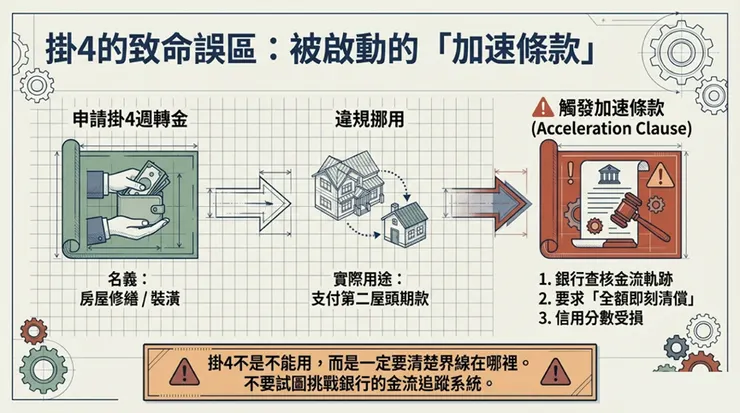 掛4的致命誤區：被啟動的「加速條款」

申請掛4週轉金

名義：
房屋修繕 / 裝潢

違規挪用

實際用途：
支付第二屋頭期款

觸發加速條款
(Acceleration Clause)

1. 銀行查核金流軌跡
2. 要求「全額即刻清償」
3. 信用分數受損

掛4不是不能用，而是一定要清楚界線在哪裡。
不要試圖挑戰銀行的金流追蹤系統。