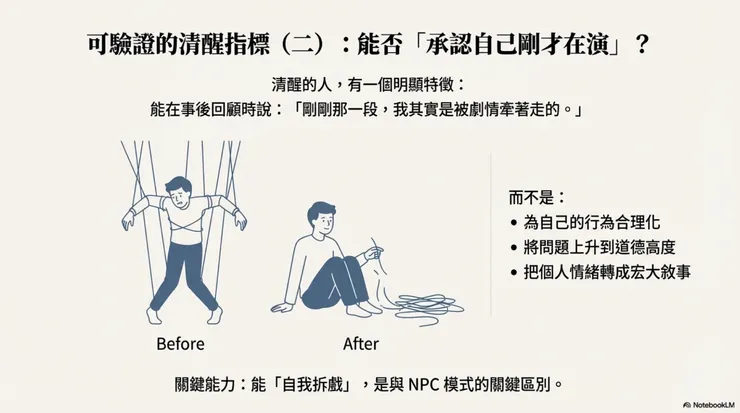 可驗證的清醒指標（二）：能否「承認自己剛才在演」？

清醒的人，有一個明顯特徵：
能在事後回顧時說：「剛剛那一段，我其實是被劇情牽著走的。」

Before

After

而不是：
• 為自己的行為合理化
• 將問題上升到道德高度
• 把個人情緒轉成宏大敘事

關鍵能力：能「自我拆戲」，是與 NPC 模式的關鍵區別。

NotebookLM