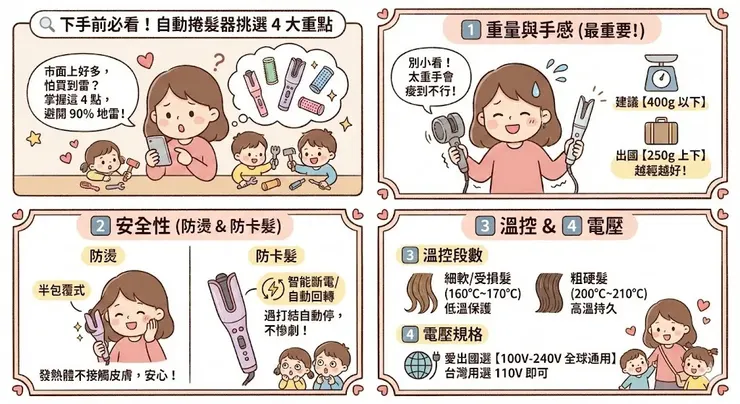 下手前必看！自動捲髮器挑選 4 大重點

市面上好多，怕買到雷？掌握這 4 點，避開 90% 地雷！

1 重量與手感 (最重要!)

別小看！太重手會痠到不行！

建議【400g 以下】

出國【250g 上下】越輕越好！

2 安全性 (防燙 & 防卡髮)

防燙

半包覆式

發熱體不接觸皮膚，安心！

防卡髮

智能斷電/自動回轉

過打結自動停，不慘劇！

3 溫控 & 4 電壓

3 溫控段數

細軟/受損髮 (160°C~170°C) 低溫保護

粗硬髮 (200°C~210°C) 高溫持久

4 電壓規格

愛出國選【100V-240V 全球通用】
台灣用選 110V 即可